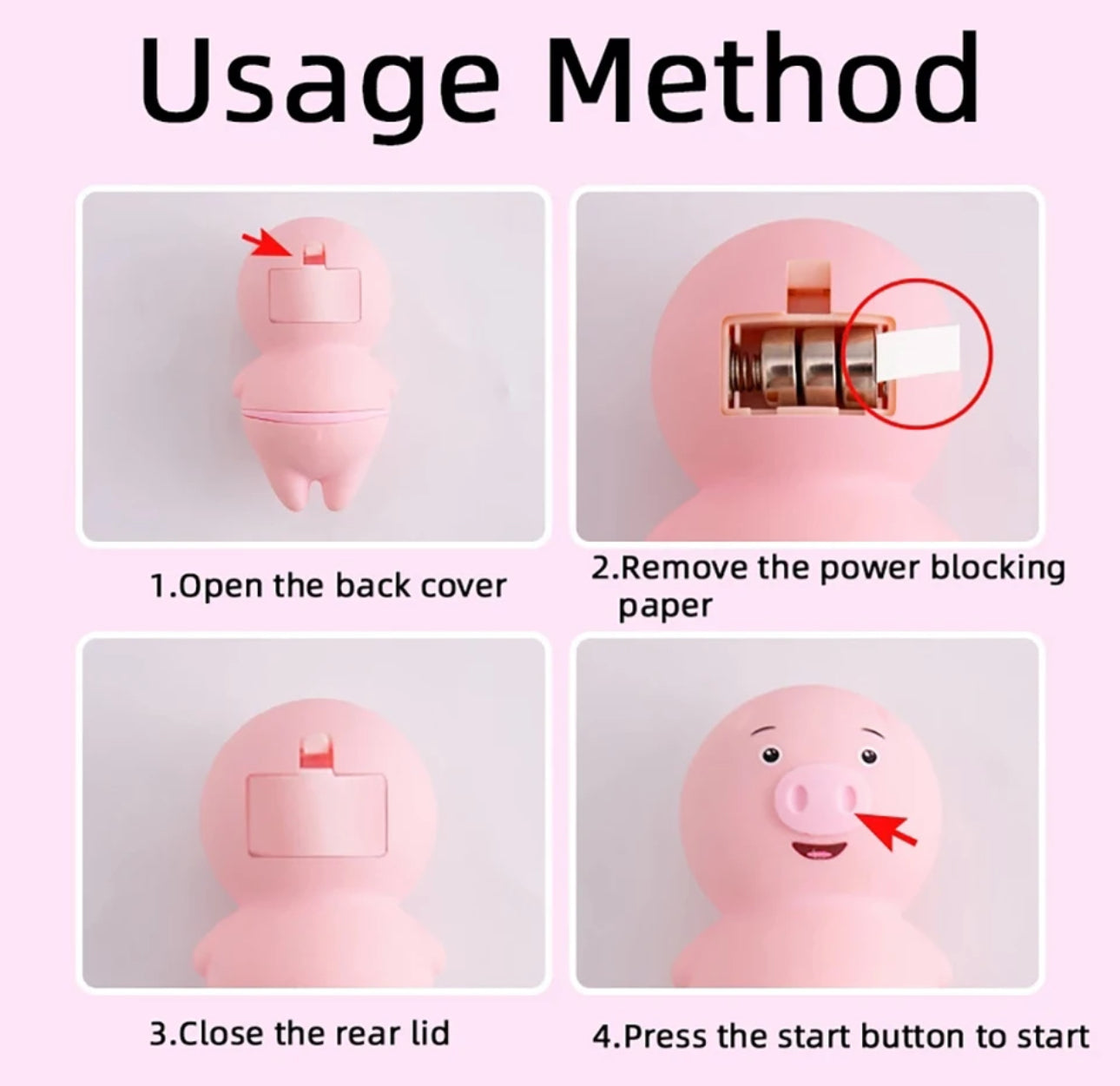 Usage Method

1.Open the back cover

2.Remove the power blocking paper

3.Close the rear lid

4.Press the start button to start